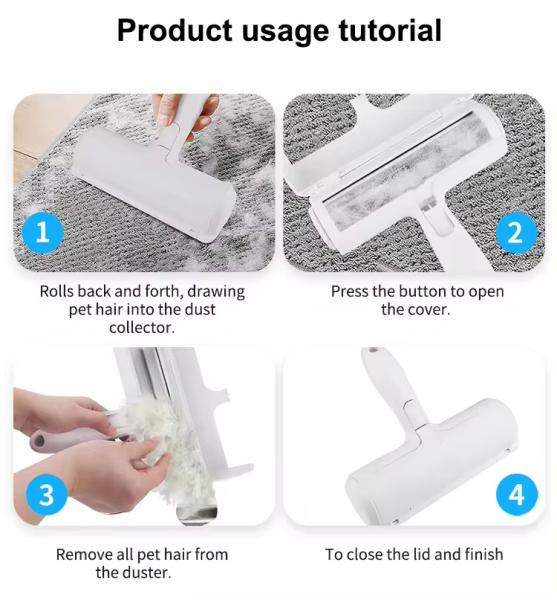 Product usage tutorial

1

Rolls back and forth, drawing pet hair into the dust collector.

2

Press the button to open the cover.

3

Remove all pet hair from the duster.

4

To close the lid and finish