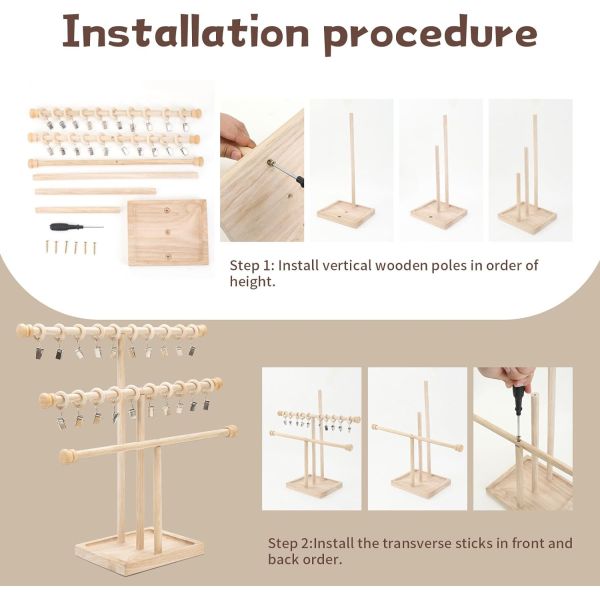 Installation procedure

Step 1: Install vertical wooden poles in order of height.

Step 2:Install the transverse sticks in front and back order.