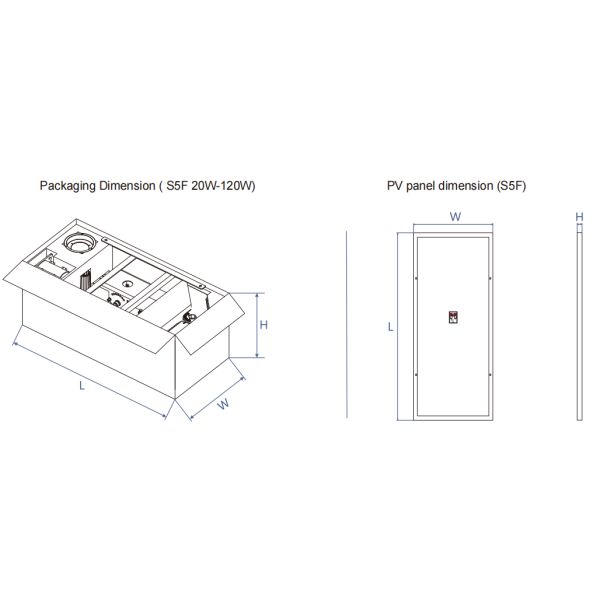 Packaging Dimension ( S5F 20W-120W)

H

L

W

PV panel dimension (S5F)

W

H

L