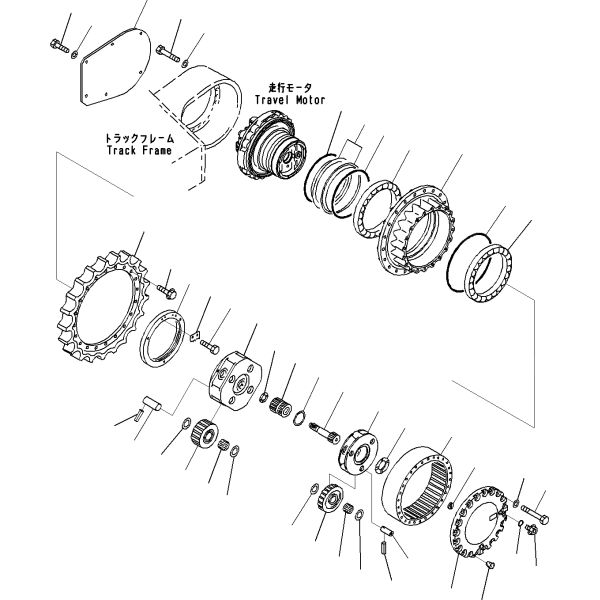 走行モータ
Travel Motor

トラックフレーム
Track Frame