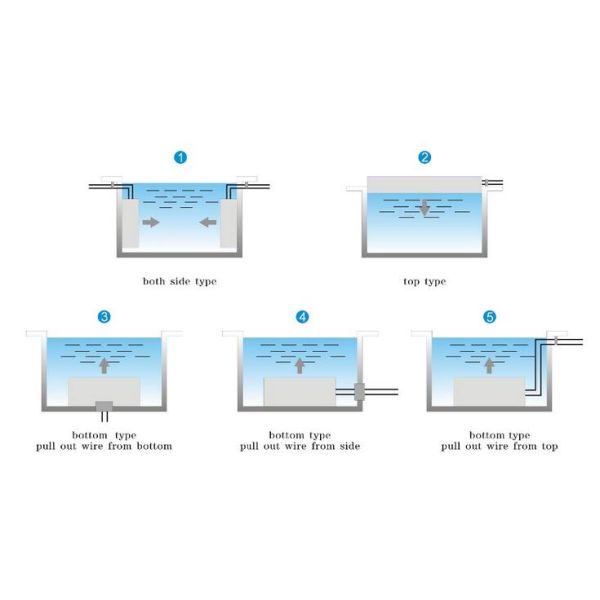 1

both side type

2

top type

3

bottom type
pull out wire from bottom

4

bottom type
pull out wire from side

5

bottom type
pull out wire from top