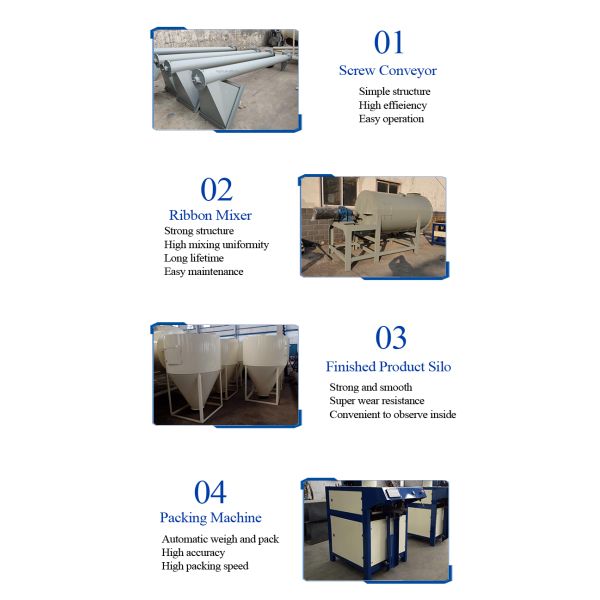 01
Screw Conveyor
Simple structure
High effieiency
Easy operation

02
Ribbon Mixer
Strong structure
High mixing uniformity
Long lifetime
Easy maintenance

03
Finished Product Silo
Strong and smooth
Super wear resistance
Convenient to observe inside

04
Packing Machine
Automatic weigh and pack
High accuracy
High packing speed