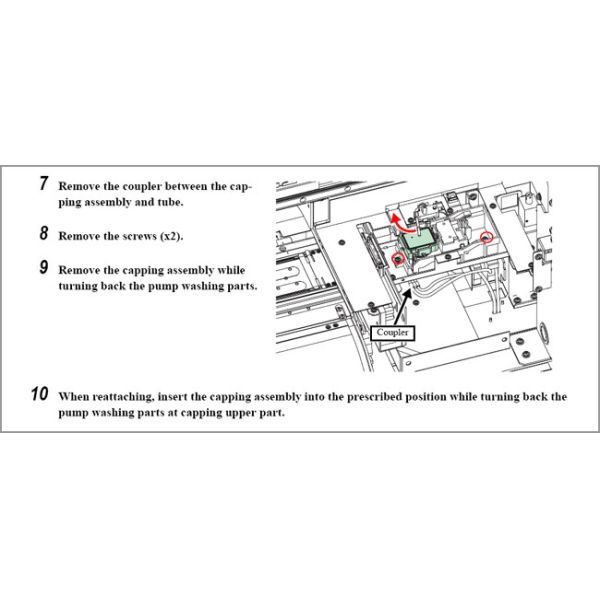 7 Remove the coupler between the capping assembly and tube.

8 Remove the screws (x2).

9 Remove the capping assembly while turning back the pump washing parts.

Coupler

10 When reattaching, insert the capping assembly into the prescribed position while turning back the pump washing parts at capping upper part.