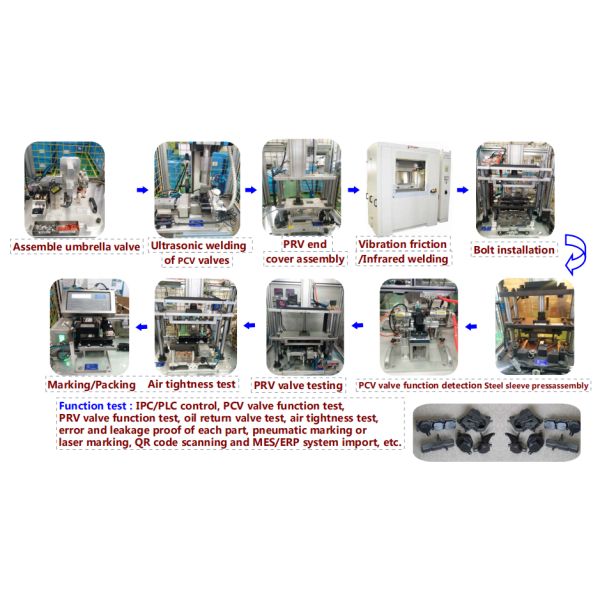 Assemble umbrella valve

Ultrasonic welding of PCV valves

PRV end cover assembly

Vibration friction /Infrared welding

Bolt installation

Marking/Packing

Air tightness test

PRV valve testing

PCV valve function detection

Steel sleeve pressassembly

Function test : IPC/PLC control, PCV valve function test, PRV valve function test, oil return valve test, air tightness test, error and leakage proof of each part, pneumatic marking or laser marking, QR code scanning and MES/ERP system import, etc.