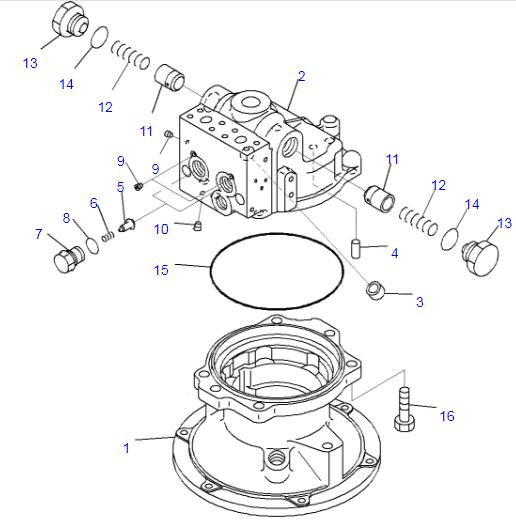 13
14
12
11
2
9
9
5
6
8
7
10
11
12
14
13
4
15
3
16
1