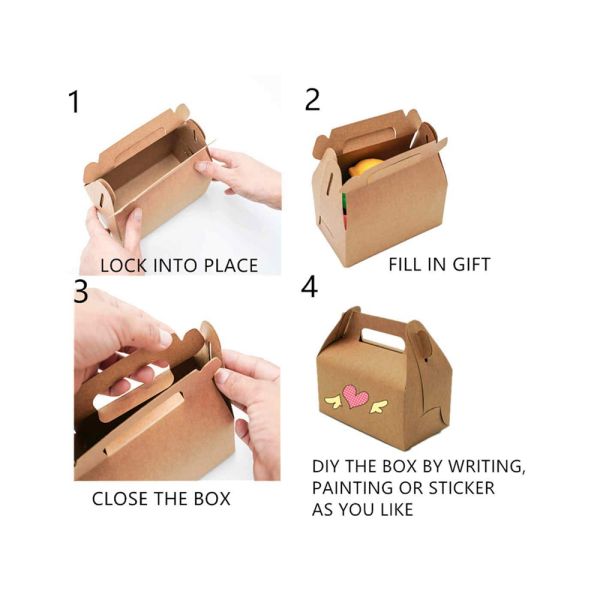 1

LOCK INTO PLACE

2

FILL IN GIFT

3

CLOSE THE BOX

4

DIY THE BOX BY WRITING, PAINTING OR STICKER AS YOU LIKE