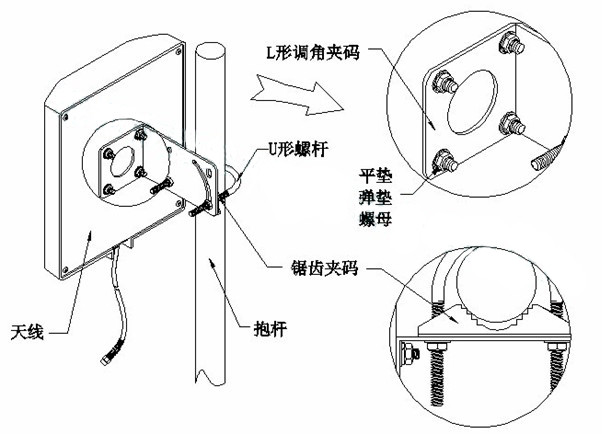 L形调角夹码

U形螺杆

平垫
弹垫
螺母

锯齿夹码

天线

抱杆