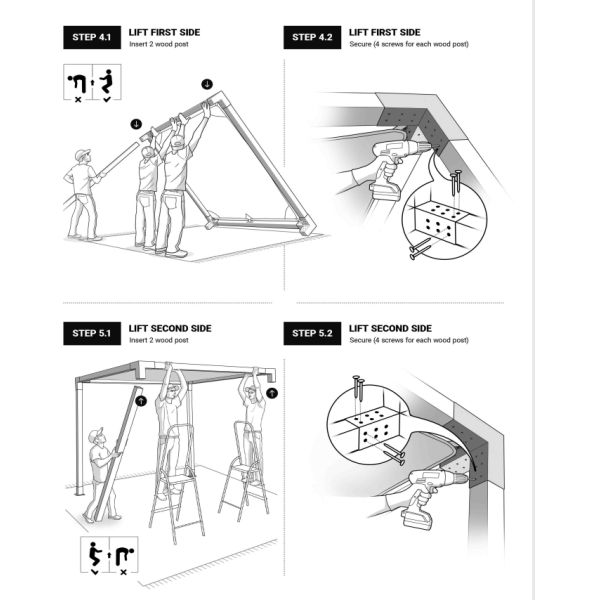 STEP 4.1
LIFT FIRST SIDE
Insert 2 wood post

STEP 4.2
LIFT FIRST SIDE
Secure (4 screws for each wood post)

STEP 5.1
LIFT SECOND SIDE
Insert 2 wood post

STEP 5.2
LIFT SECOND SIDE
Secure (4 screws for each wood post)