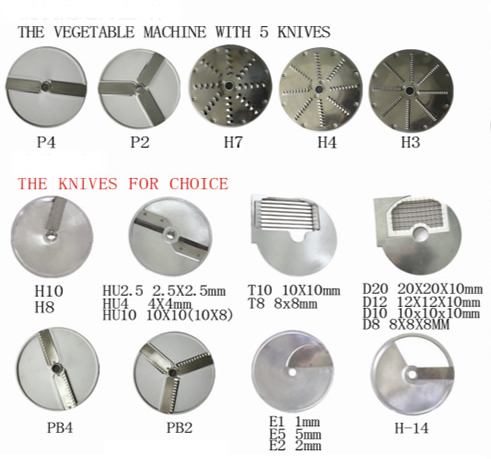 THE VEGETABLE MACHINE WITH 5 KNIVES

P4

P2

H7

H4

H3

THE KNIVES FOR CHOICE

H10
H8

HU2.5 2.5X2.5mm
HU4 4X4mm
HU10 10X10(10X8)

T10 10X10mm
T8 8x8mm

D20 20X20X10mm
D12 12X12X10mm
D10 10x10x10mm
D8 8X8X8MM

PB4

PB2

E1 1mm
E5 5mm
E2 2mm

H-14