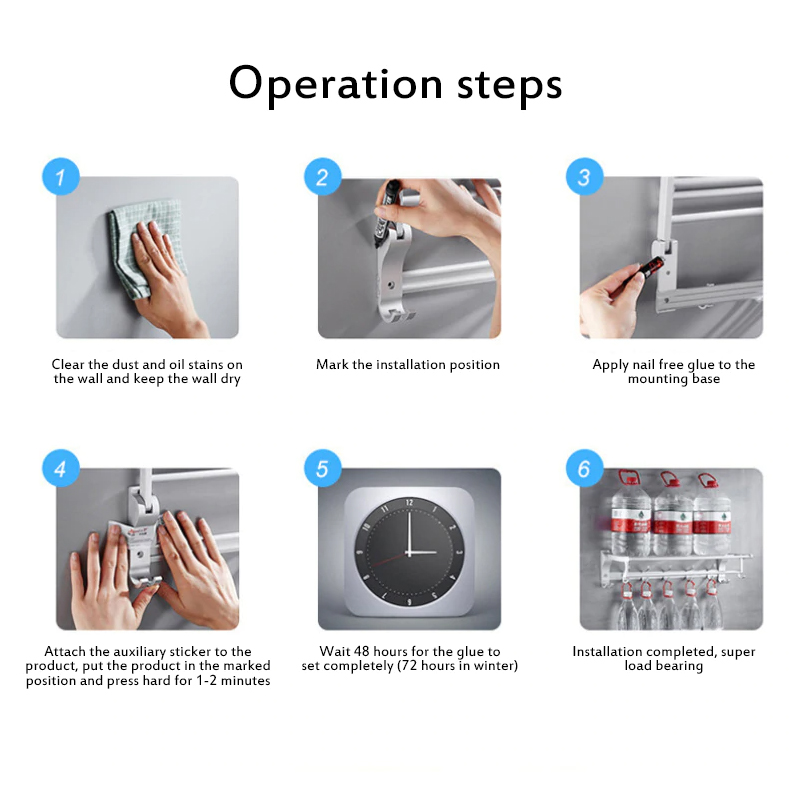 Operation steps

1

Clear the dust and oil stains on the wall and keep the wall dry

2

Mark the installation position

3

Apply nail free glue to the mounting base

4

Attach the auxiliary sticker to the product, put the product in the marked position and press hard for 1-2 minutes

5

12 1 2 3 4 5 6 7 8 9 10 11

Wait 48 hours for the glue to set completely (72 hours in winter)

6

Installation completed, super load bearing