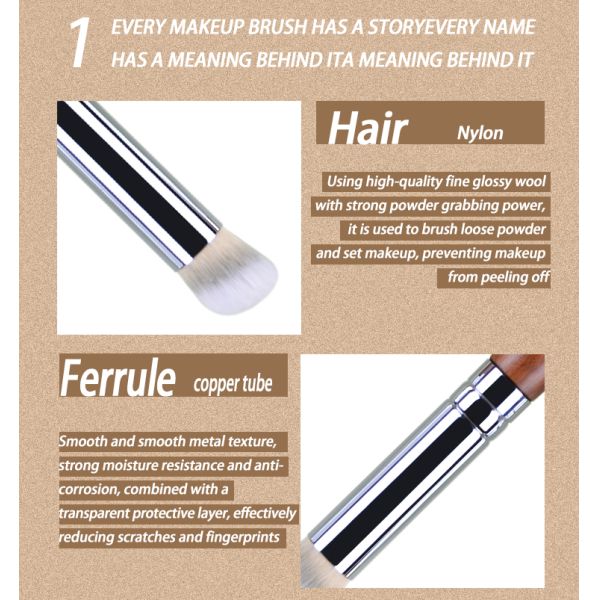 1 EVERY MAKEUP BRUSH HAS A STORYEVERY NAME HAS A MEANING BEHIND ITA MEANING BEHIND IT

Hair Nylon

Using high-quality fine glossy wool with strong powder grabbing power, it is used to brush loose powder and set makeup, preventing makeup from peeling off

Ferrule copper tube

Smooth and smooth metal texture, strong moisture resistance and anti-corrosion, combined with a transparent protective layer, effectively reducing scratches and fingerprints