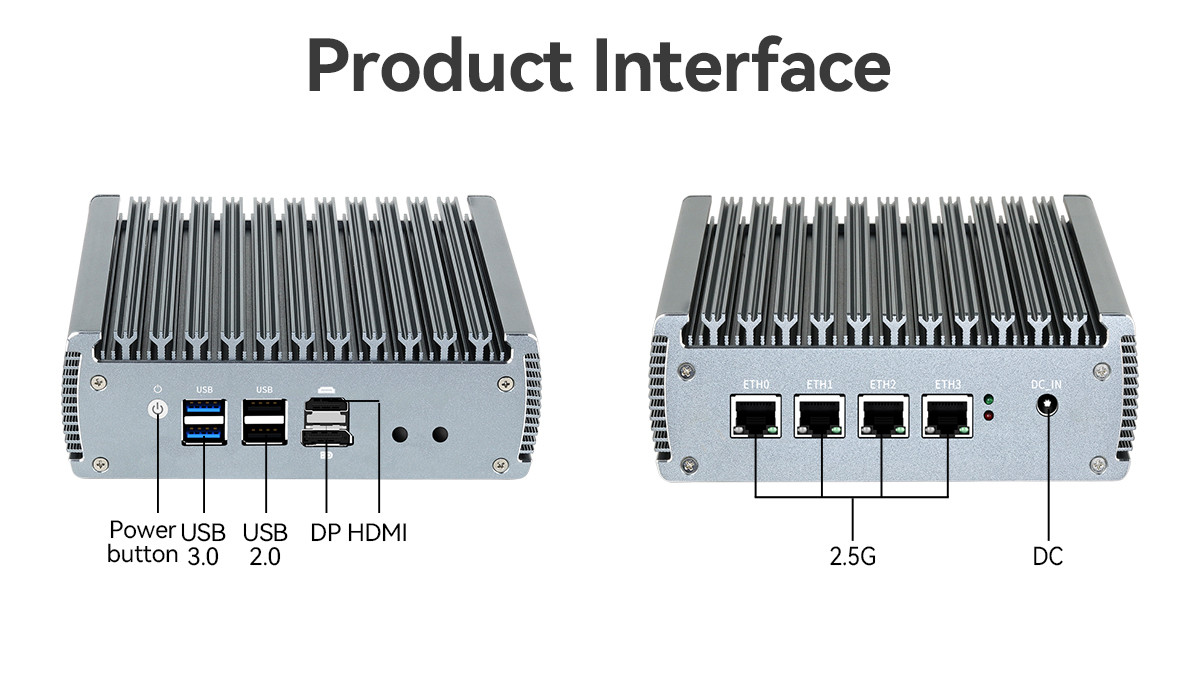 Product Interface

USB USB

Power button
USB 3.0
USB 2.0
DP
HDMI

ETH0 ETH1 ETH2 ETH3 DC_IN

2.5G
DC