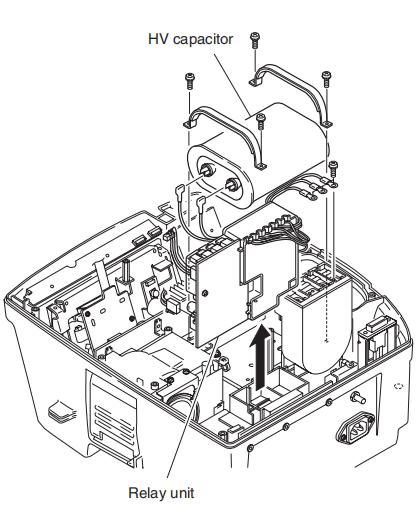 HV capacitor

Relay unit