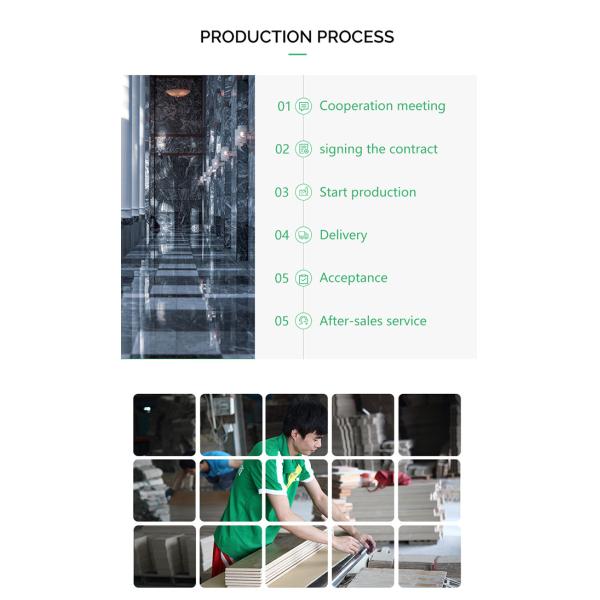 PRODUCTION PROCESS

01 Cooperation meeting

02 signing the contract

03 Start production

04 Delivery

05 Acceptance

05 After-sales service