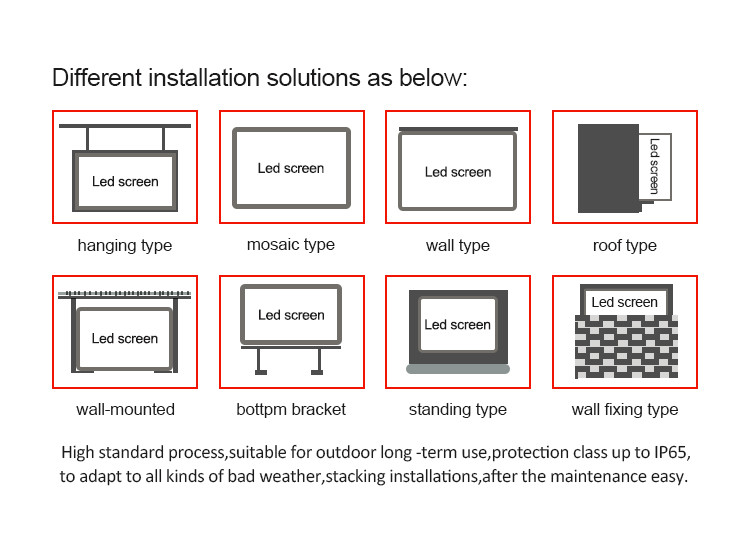 Different installation solutions as below:

Led screen

hanging type

Led screen

mosaic type

Led screen

wall type

Led screen

roof type

Led screen

wall-mounted

Led screen

bottpm bracket

Led screen

standing type

Led screen

wall fixing type

High standard process,suitable for outdoor long -term use,protection class up to IP65, to adapt to all kinds of bad weather,stacking installations,after the maintenance easy.