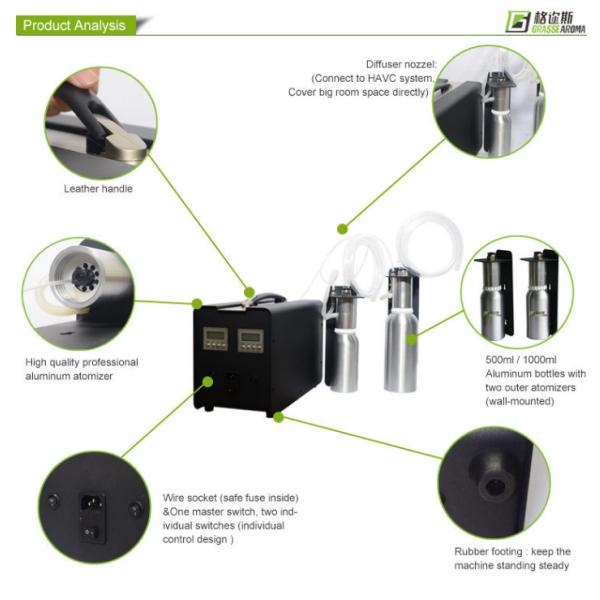 Product Analysis

格途斯 GRASSEAROMA

Diffuser nozzel: (Connect to HAVC system, Cover big room space directly)

Leather handle

High quality professional aluminum atomizer

500ml / 1000ml Aluminum bottles with two outer atomizers (wall-mounted)

Wire socket (safe fuse inside) &One master switch, two individual switches (individual control design )

Rubber footing : keep the machine standing steady