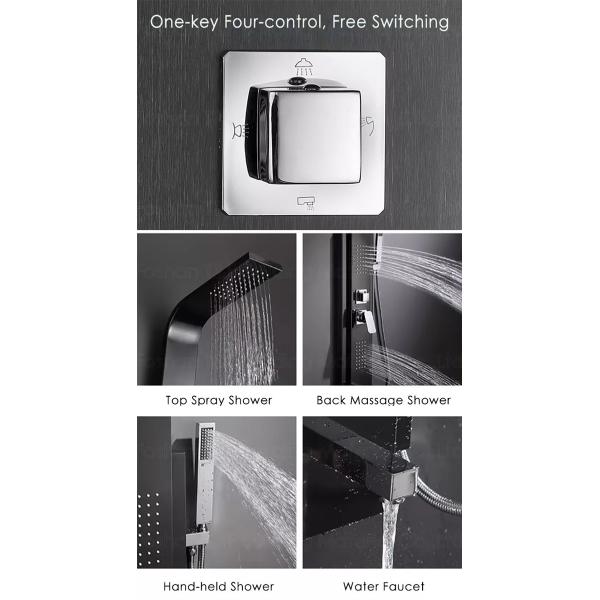 One-key Four-control, Free Switching

Top Spray Shower

Back Massage Shower

Hand-held Shower

Water Faucet