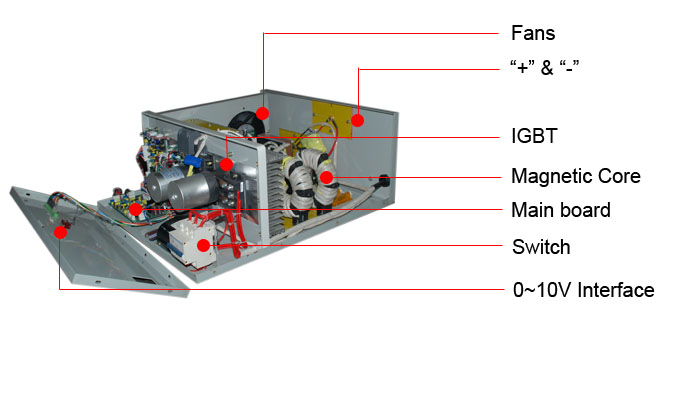 Fans

“+” & “-”

IGBT

Magnetic Core

Main board

Switch

0~10V Interface