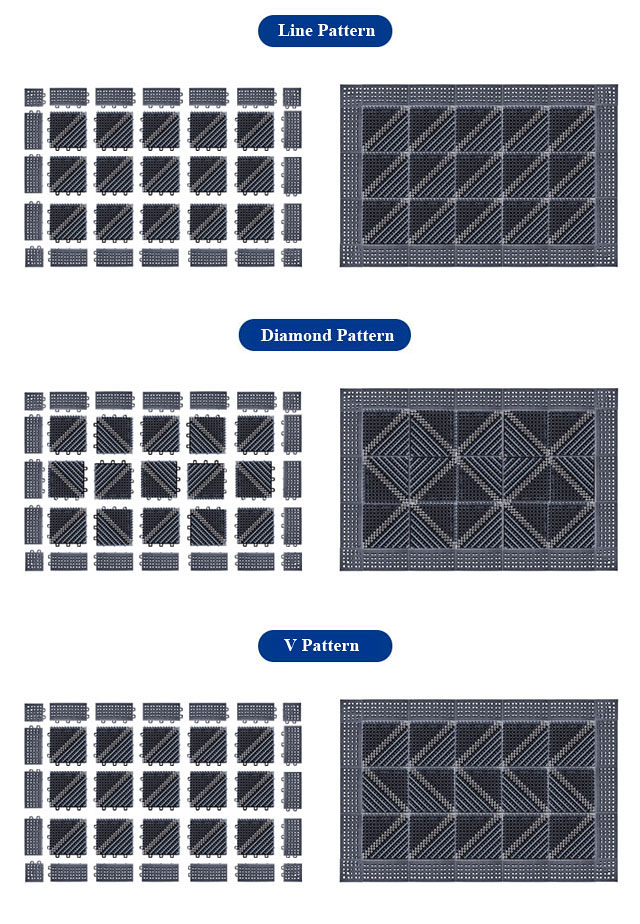 Line Pattern

Diamond Pattern

V Pattern