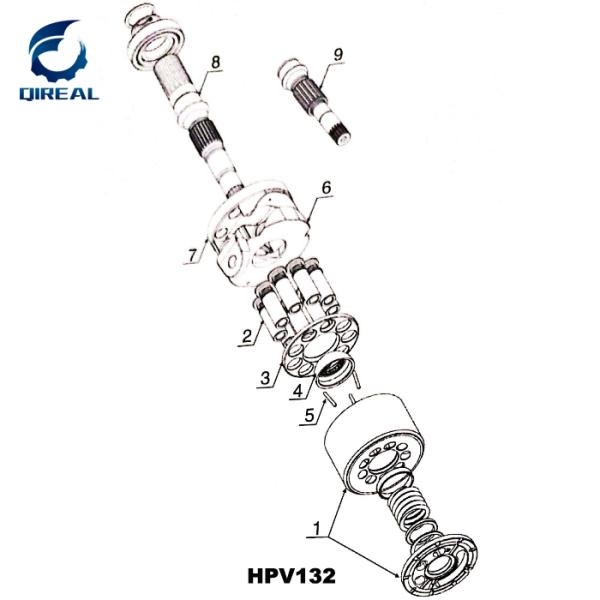 QIREAL

8

9

6

7

2

3

4

5

1

HPV132