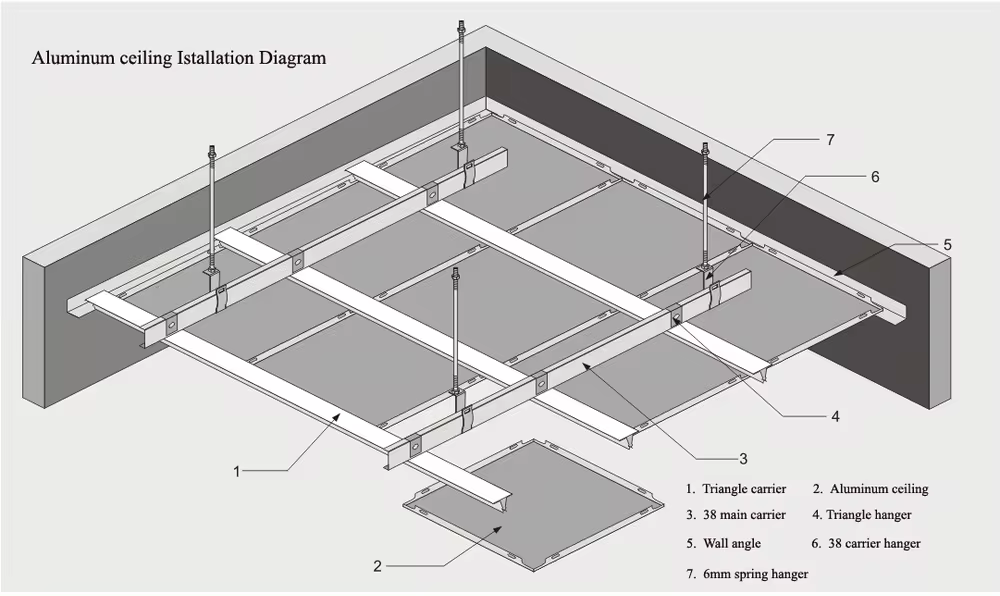 Aluminum ceiling Istallation Diagram

7

6

5

4

3

1

2

1. Triangle carrier
2. Aluminum ceiling
3. 38 main carrier
4. Triangle hanger
5. Wall angle
6. 38 carrier hanger
7. 6mm spring hanger