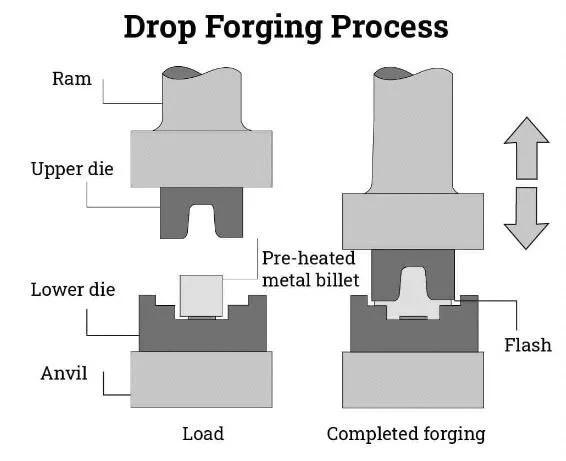 Drop Forging Process

Ram

Upper die

Pre-heated metal billet

Lower die

Anvil

Flash

Load

Completed forging