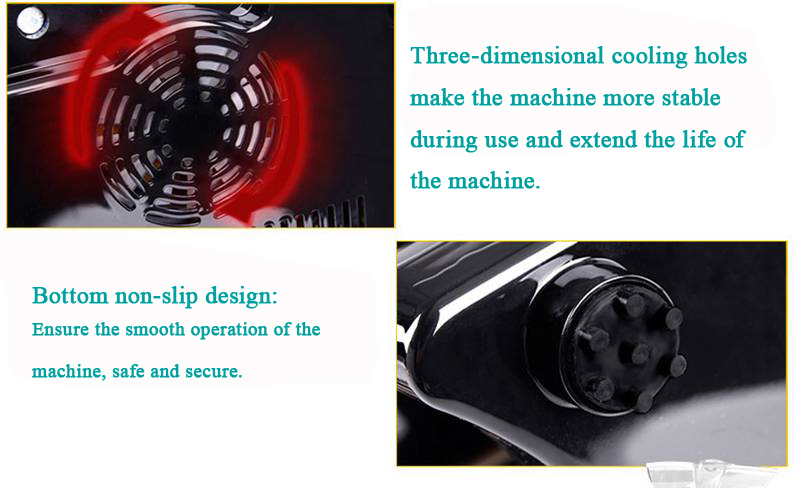 Three-dimensional cooling holes make the machine more stable during use and extend the life of the machine.

Bottom non-slip design:
Ensure the smooth operation of the machine, safe and secure.