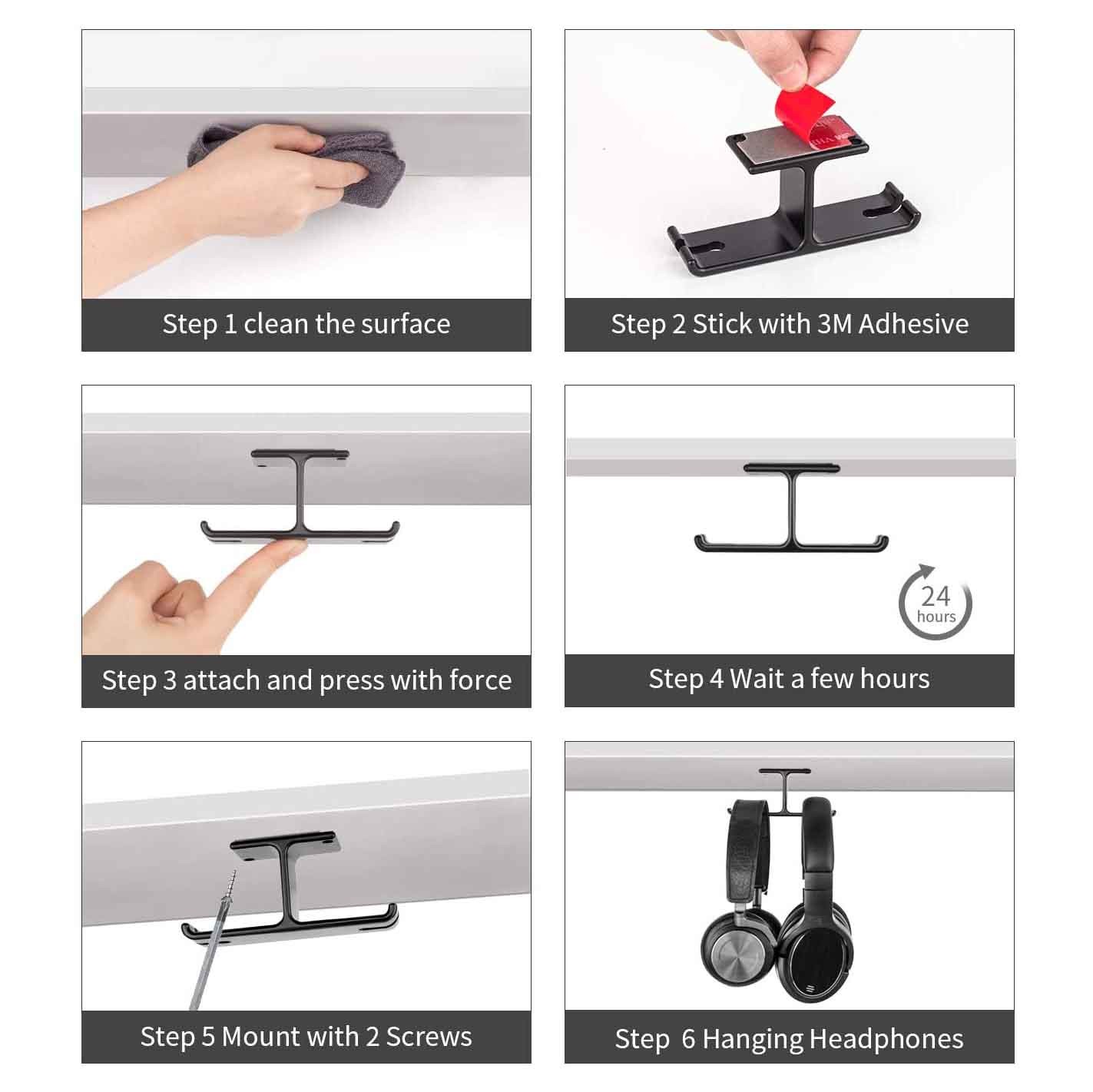 Step 1 clean the surface

Step 2 Stick with 3M Adhesive

Step 3 attach and press with force

24 hours

Step 4 Wait a few hours

Step 5 Mount with 2 Screws

Step 6 Hanging Headphones