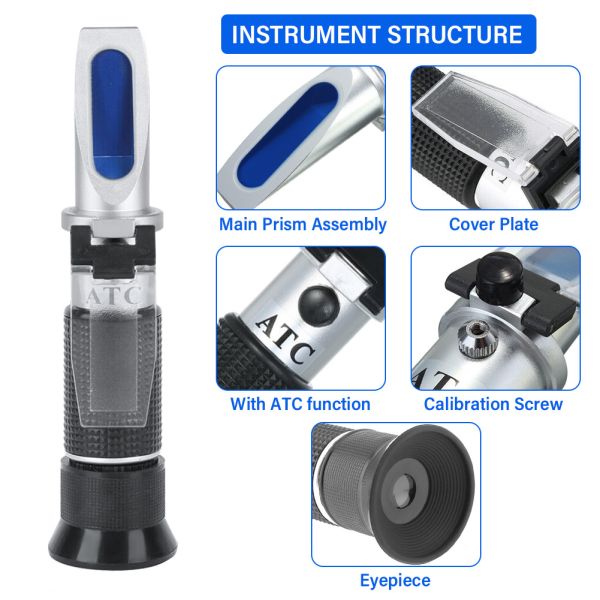 INSTRUMENT STRUCTURE

ATC

Main Prism Assembly

Cover Plate

ATC

With ATC function

AT

Calibration Screw

Eyepiece