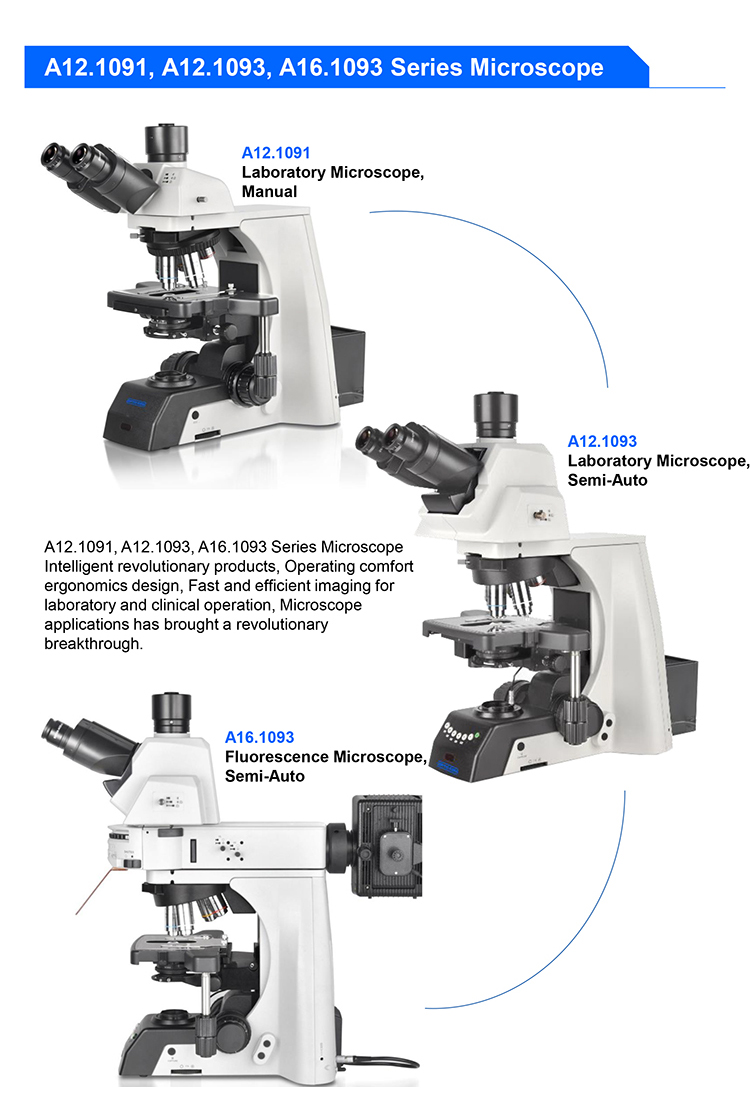 A12.1091, A12.1093, A16.1093 Series Microscope

A12.1091
Laboratory Microscope, Manual

A12.1093
Laboratory Microscope, Semi-Auto

A12.1091, A12.1093, A16.1093 Series Microscope Intelligent revolutionary products, Operating comfort ergonomics design, Fast and efficient imaging for laboratory and clinical operation, Microscope applications has brought a revolutionary breakthrough.

A16.1093
Fluorescence Microscope, Semi-Auto