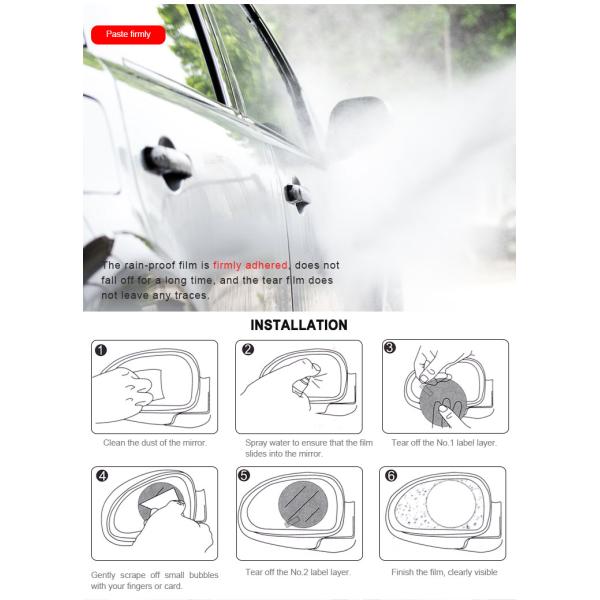 Paste firmly

The rain-proof film is firmly adhered, does not fall off for a long time, and the tear film does not leave any traces.

INSTALLATION

1
Clean the dust of the mirror.

2
Spray water to ensure that the film slides into the mirror.

3
Tear off the No.1 label layer.

4
Gently scrape off small bubbles with your fingers or card.

5
Tear off the No.2 label layer.

6
Finish the film, clearly visible