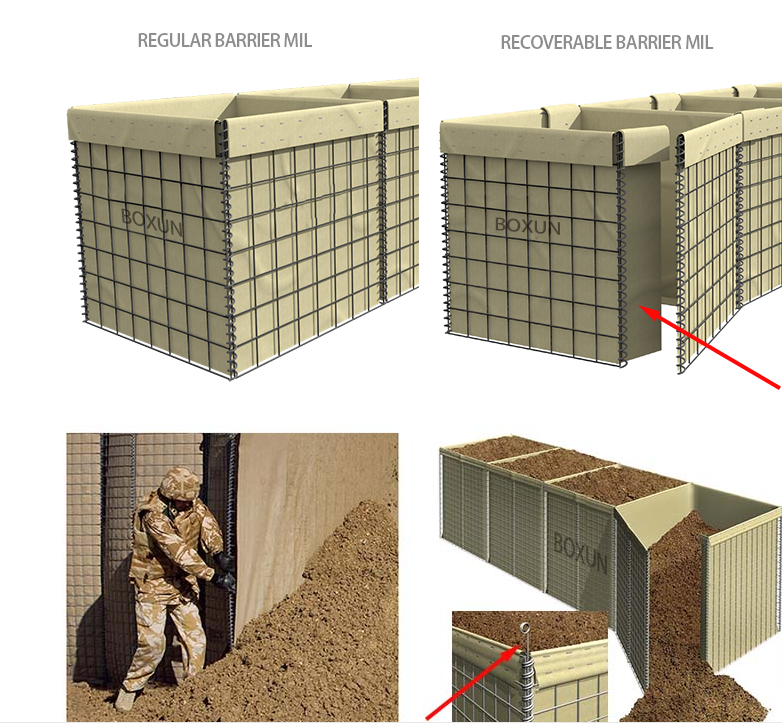 REGULAR BARRIER MIL

RECOVERABLE BARRIER MIL

BOXUN

BOXUN

BOXUN