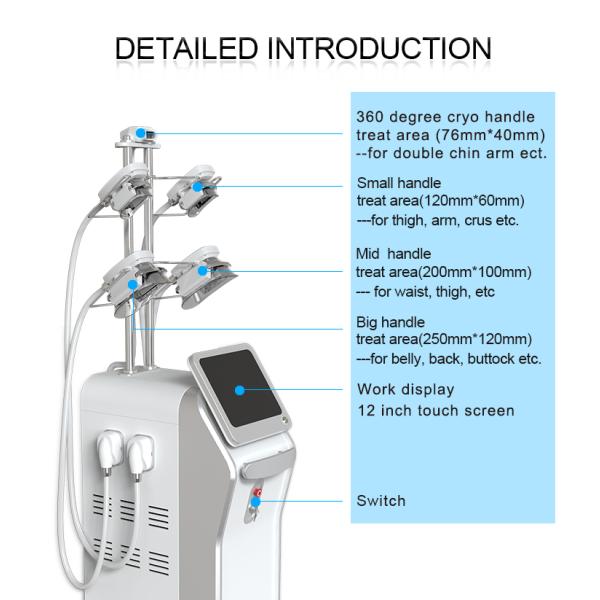 DETAILED INTRODUCTION

360 degree cryo handle
treat area (76mm*40mm)
--for double chin arm ect.

Small handle
treat area(120mm*60mm)
---for thigh, arm, crus etc.

Mid handle
treat area(200mm*100mm)
--- for waist, thigh, etc

Big handle
treat area(250mm*120mm)
---for belly, back, buttock etc.

Work display
12 inch touch screen

Switch