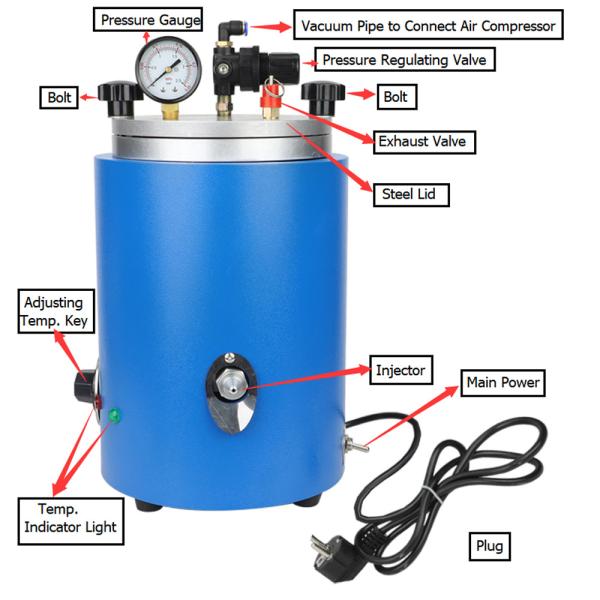 Pressure Gauge

Vacuum Pipe to Connect Air Compressor

Pressure Regulating Valve

Bolt

Bolt

Exhaust Valve

Steel Lid

Adjusting Temp. Key

Injector

Main Power

Temp. Indicator Light

Plug