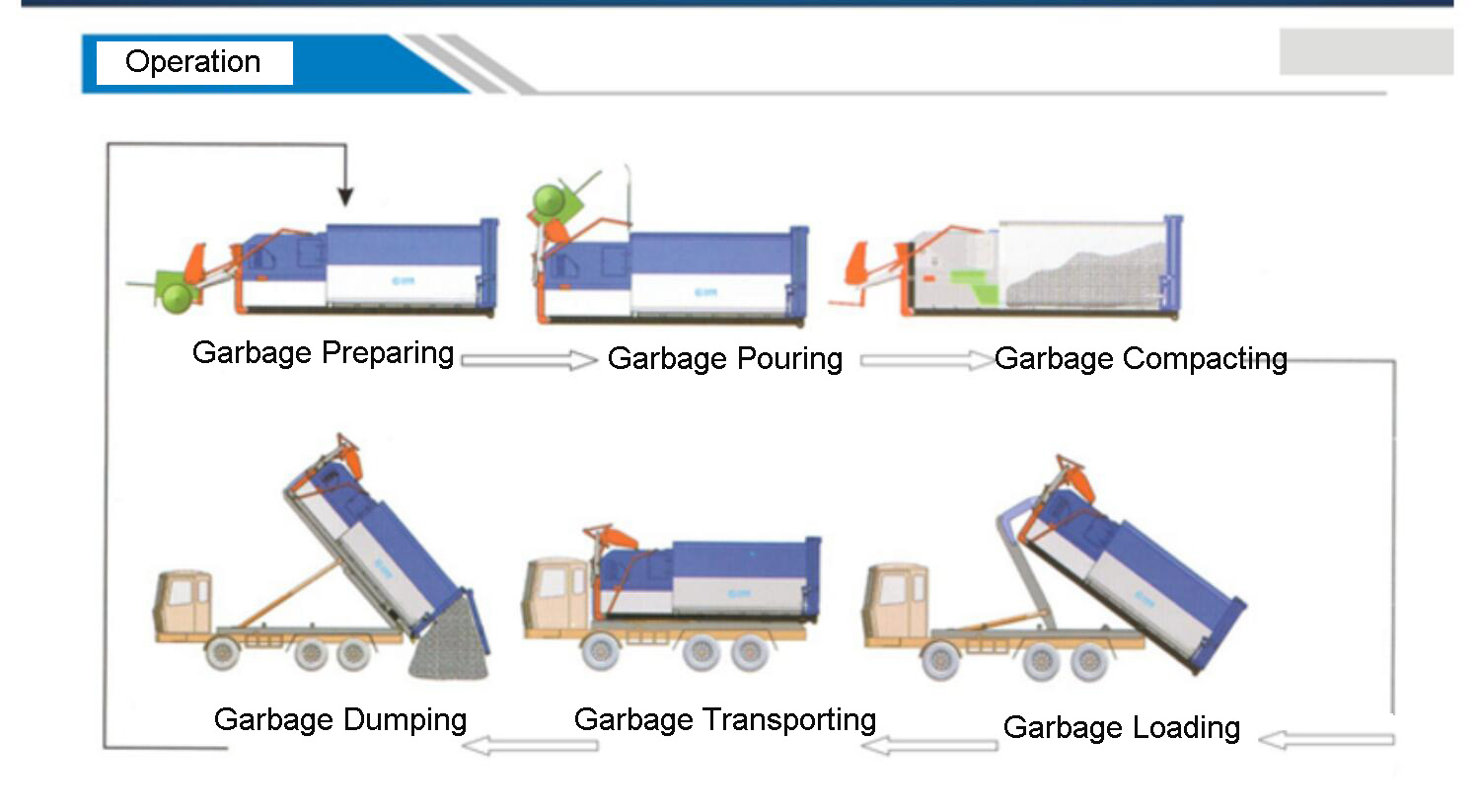 Operation

Garbage Preparing

Garbage Pouring

Garbage Compacting

Garbage Dumping

Garbage Transporting

Garbage Loading