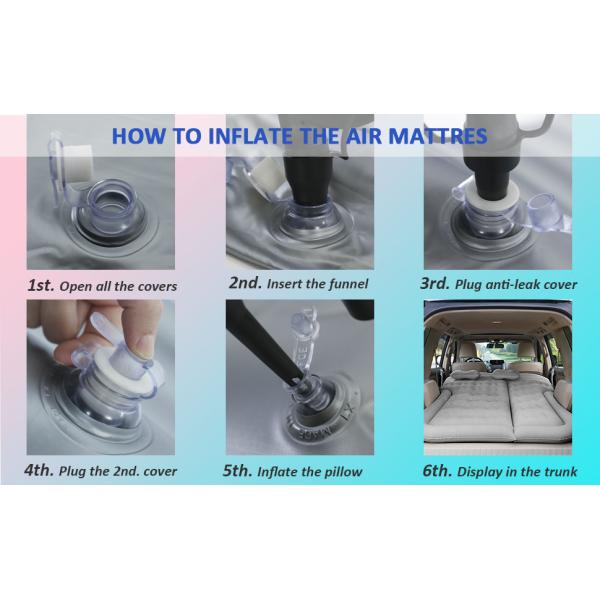 HOW TO INFLATE THE AIR MATTRES

1st. Open all the covers

2nd. Insert the funnel

3rd. Plug anti-leak cover

4th. Plug the 2nd. cover

5th. Inflate the pillow

6th. Display in the trunk