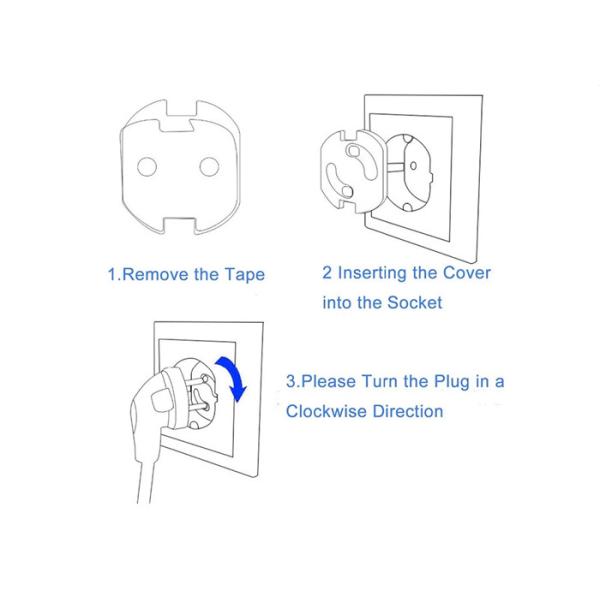 1.Remove the Tape

2 Inserting the Cover into the Socket

3.Please Turn the Plug in a Clockwise Direction