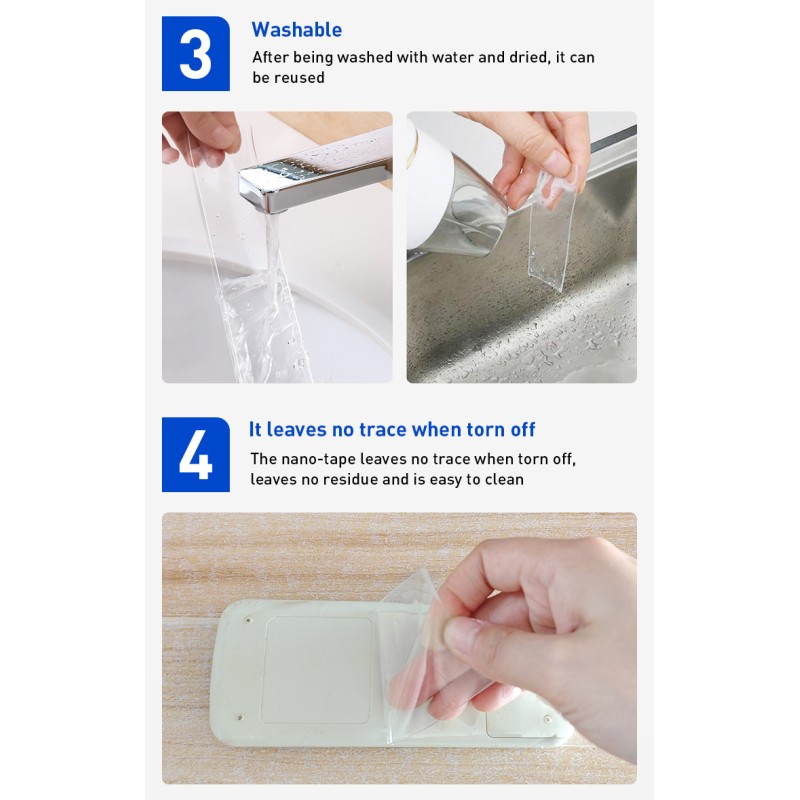 3

Washable

After being washed with water and dried, it can be reused

4

It leaves no trace when torn off

The nano-tape leaves no trace when torn off, leaves no residue and is easy to clean