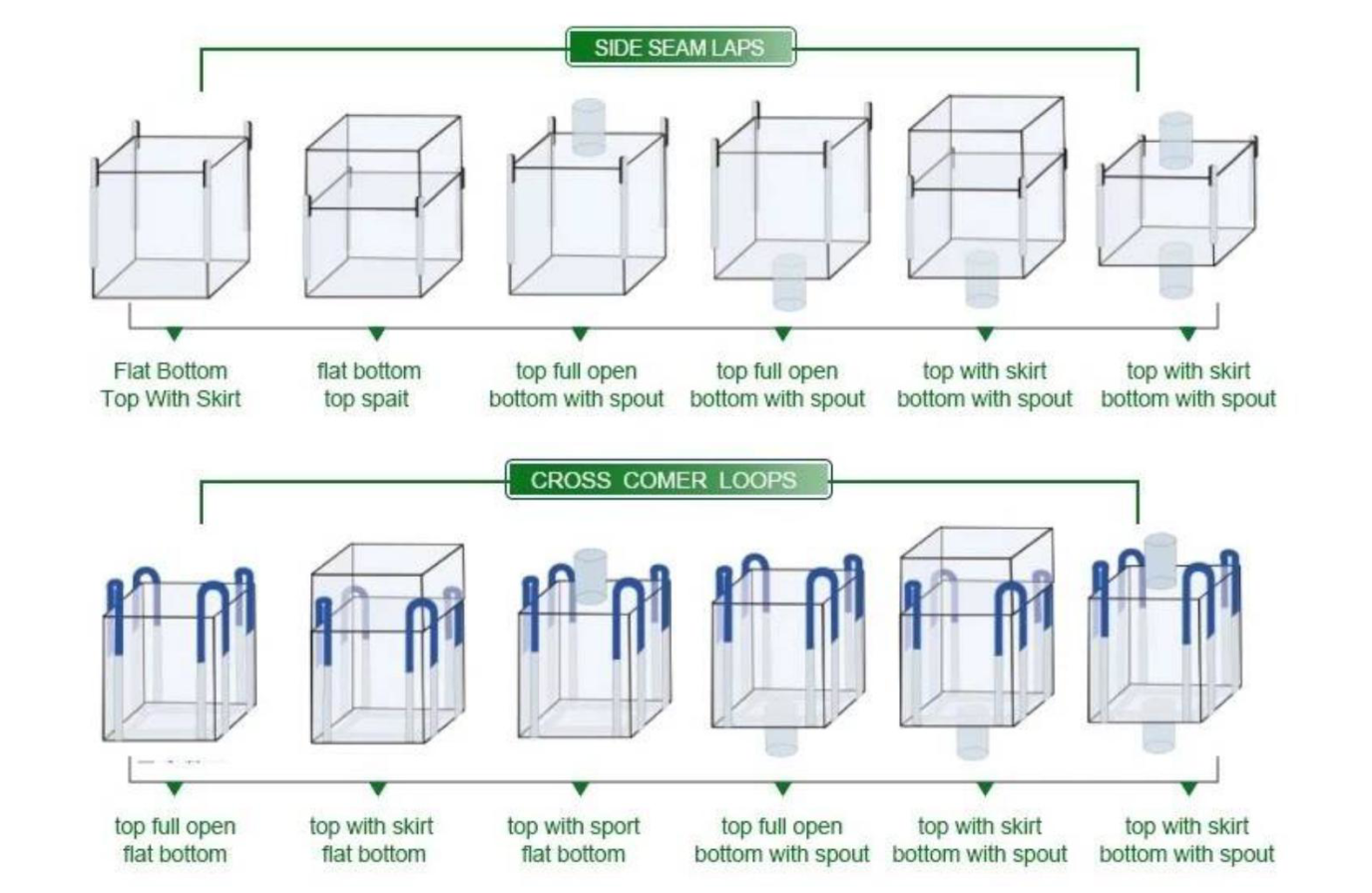 SIDE SEAM LAPS

Flat Bottom
Top With Skirt

flat bottom
top spait

top full open
bottom with spout

top full open
bottom with spout

top with skirt
bottom with spout

top with skirt
bottom with spout

CROSS COMER LOOPS

top full open
flat bottom

top with skirt
flat bottom

top with sport
flat bottom

top full open
bottom with spout

top with skirt
bottom with spout

top with skirt
bottom with spout