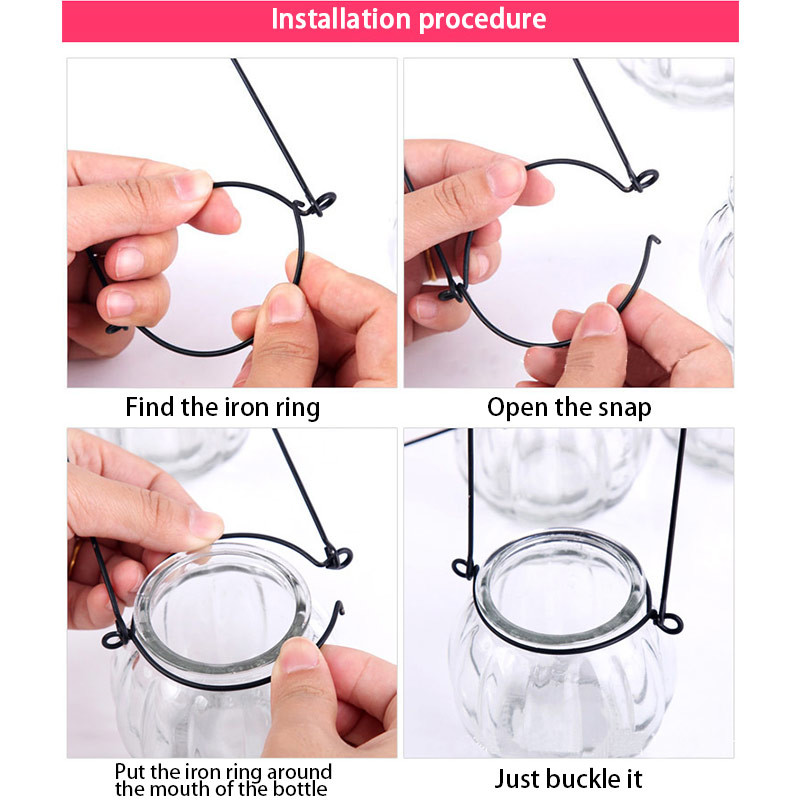 Installation procedure

Find the iron ring

Open the snap

Put the iron ring around the mouth of the bottle

Just buckle it