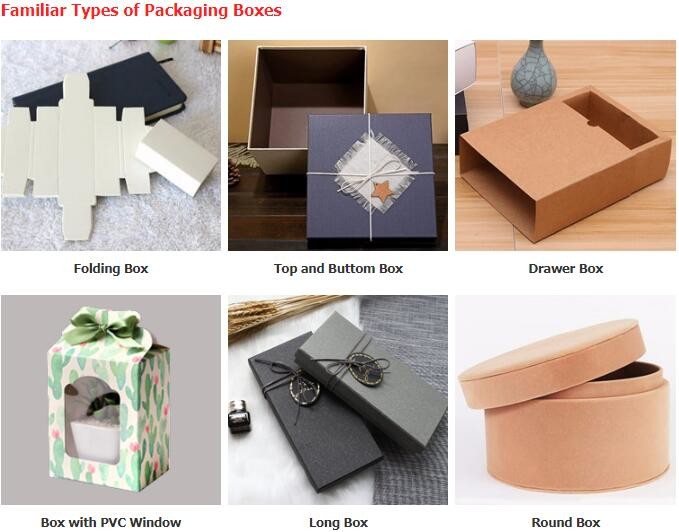 Familiar Types of Packaging Boxes

Folding Box

Top and Buttom Box

Drawer Box

Box with PVC Window

Long Box

Round Box