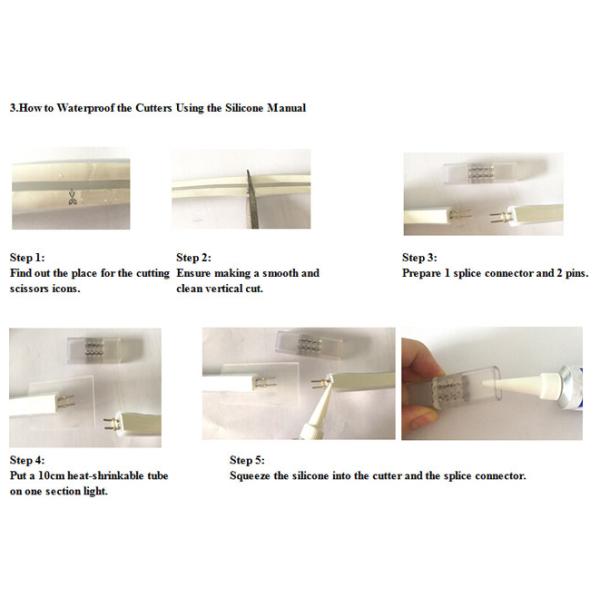 3.How to Waterproof the Cutters Using the Silicone Manual

Step 1:
Find out the place for the cutting scissors icons.

Step 2:
Ensure making a smooth and clean vertical cut.

Step 3:
Prepare 1 splice connector and 2 pins.

Step 4:
Put a 10cm heat-shrinkable tube on one section light.

Step 5:
Squeeze the silicone into the cutter and the splice connector.