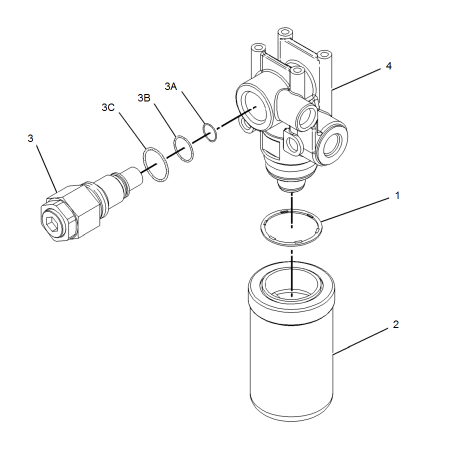 4
3A
3B
3C
3
1
2