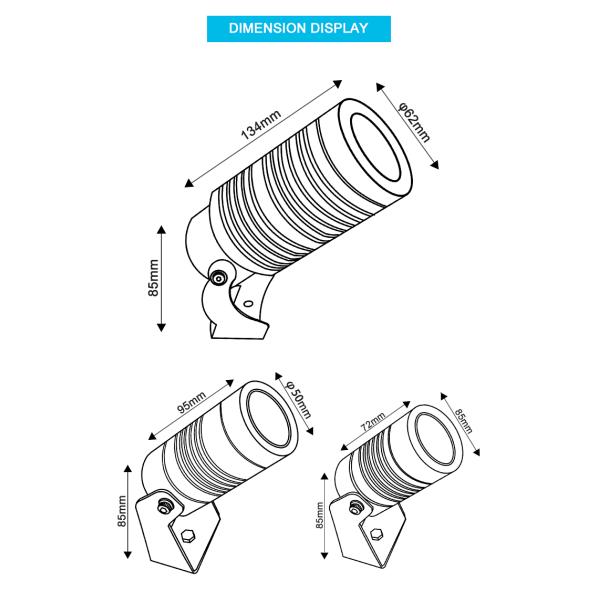 DIMENSION DISPLAY

134mm

φ62mm

85mm

95mm

φ50mm

85mm

72mm

85mm

85mm