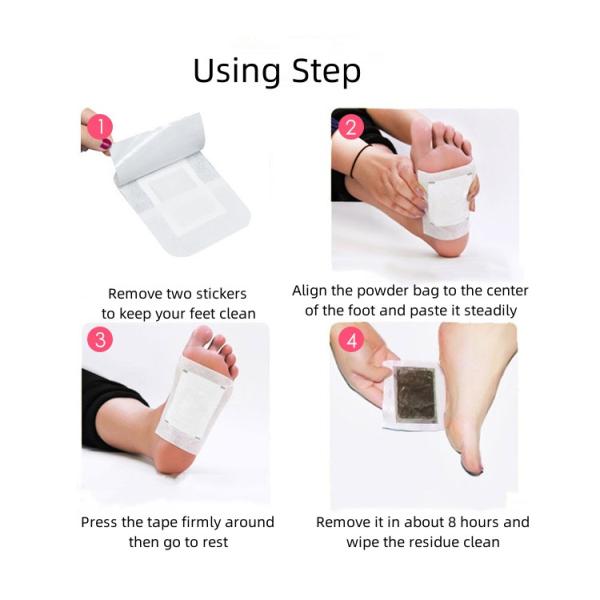 Using Step

1

Remove two stickers to keep your feet clean

2

Align the powder bag to the center of the foot and paste it steadily

3

Press the tape firmly around then go to rest

4

Remove it in about 8 hours and wipe the residue clean