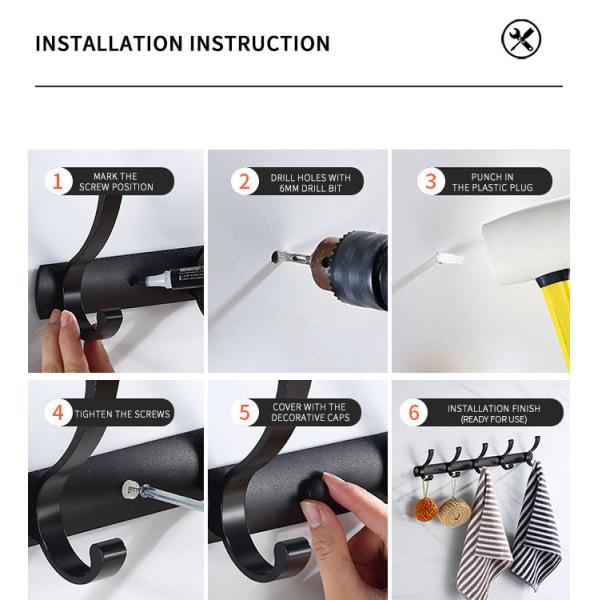 INSTALLATION INSTRUCTION

1 MARK THE SCREW POSITION

2 DRILL HOLES WITH 6MM DRILL BIT

3 PUNCH IN THE PLASTIC PLUG

4 TIGHTEN THE SCREWS

5 COVER WITH THE DECORATIVE CAPS

6 INSTALLATION FINISH (READY FOR USE)