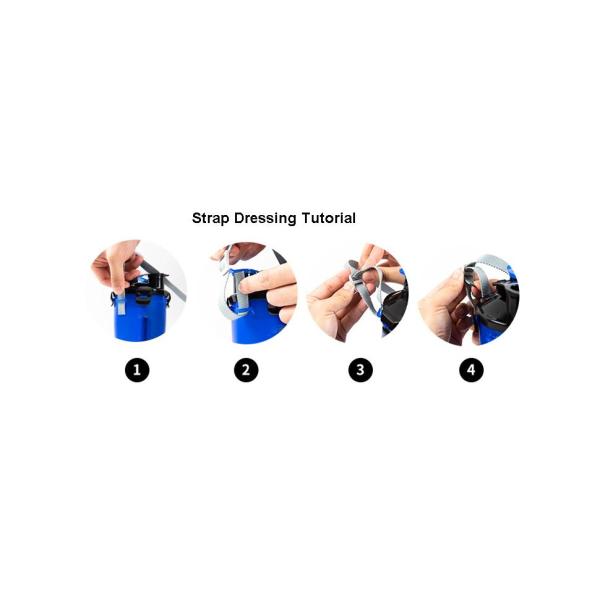 Strap Dressing Tutorial

1

2

3

4