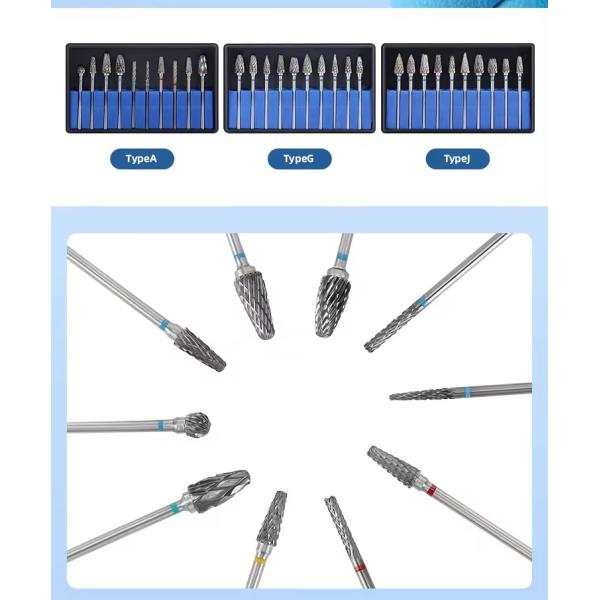 TypeA

TypeG

TypeJ