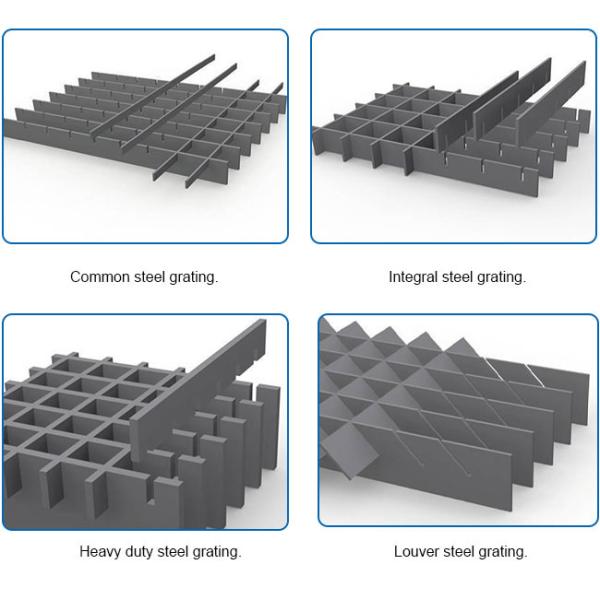 Common steel grating.

Integral steel grating.

Heavy duty steel grating.

Louver steel grating.