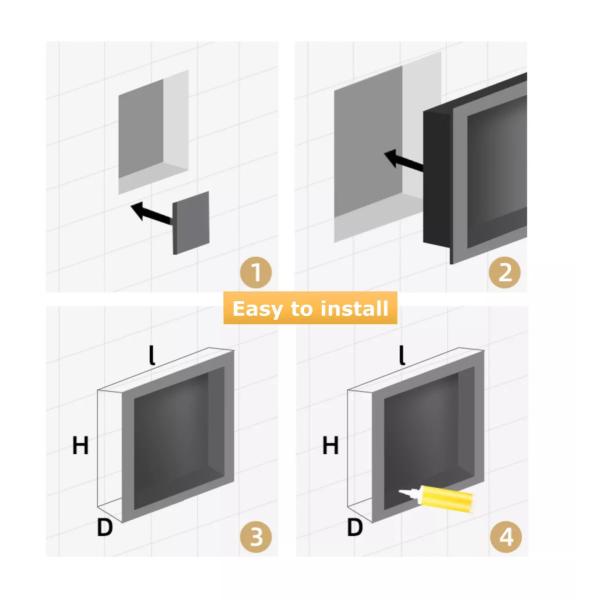 1

2

Easy to install

l

H

D

3

l

H

D

4